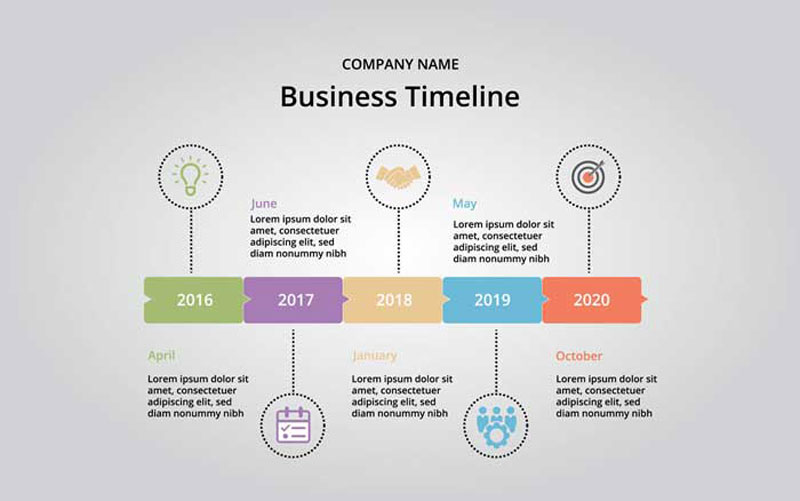 COMPANY NAME

Business Timeline

June
Lorem ipsum dolor sit amet, consectetuer adipiscing elit, sed diam nonummy nibh

May
Lorem ipsum dolor sit amet, consectetuer adipiscing elit, sed diam nonummy nibh

2016 2017 2018 2019 2020

April
Lorem ipsum dolor sit amet, consectetuer adipiscing elit, sed diam nonummy nibh

January
Lorem ipsum dolor sit amet, consectetuer adipiscing elit, sed diam nonummy nibh

October
Lorem ipsum dolor sit amet, consectetuer adipiscing elit, sed diam nonummy nibh