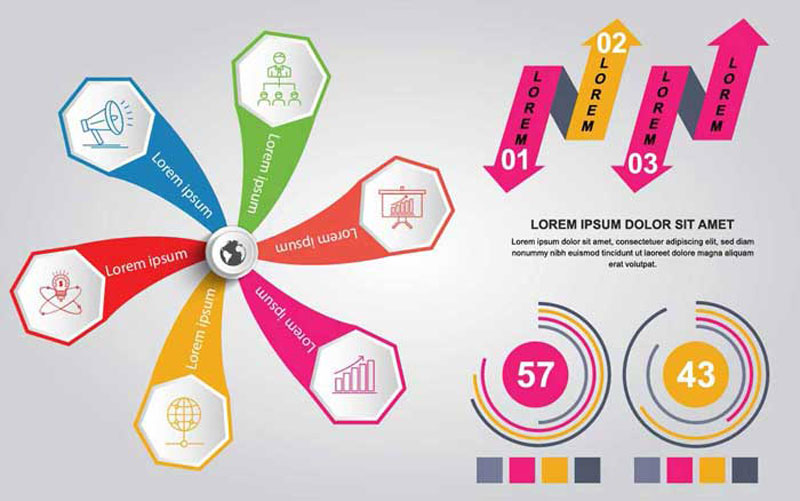 Lorem ipsum

Lorem ipsum

Lorem ipsum

Lorem ipsum

Lorem ipsum

Lorem ipsum

LOREM
01

02
LOREM

LOREM
03

LOREM

LOREM IPSUM DOLOR SIT AMET

Lorem ipsum dolor sit amet, consectetuer adipiscing elit, sed diam nonummy nibh euismod tincidunt ut laoreet dolore magna aliquam erat volutpat.

57

43